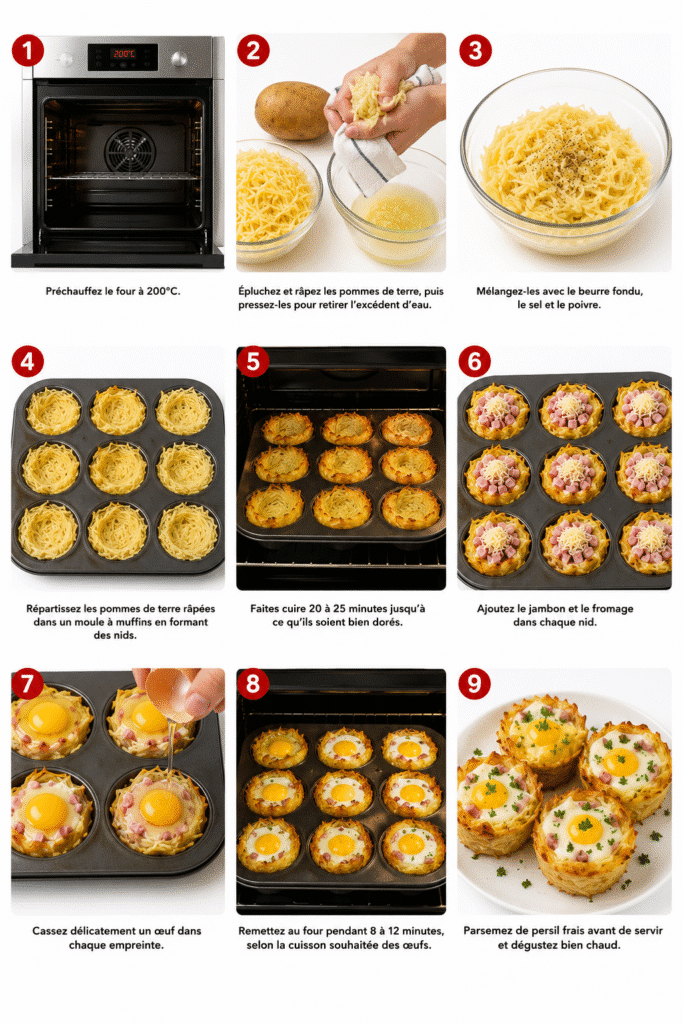 1

200°C

Préchauffez le four à 200°C.

2

Épluchez et râpez les pommes de terre, puis pressez-les pour retirer l'excédent d'eau.

3

Mélangez-les avec le beurre fondu, le sel et le poivre.

4

Répartissez les pommes de terre râpées dans un moule à muffins en formant des nids.

5

Faites cuire 20 à 25 minutes jusqu'à ce qu'ils soient bien dorés.

6

Ajoutez le jambon et le fromage dans chaque nid.

7

Cassez délicatement un œuf dans chaque empreinte.

8

Remettez au four pendant 8 à 12 minutes, selon la cuisson souhaitée des œufs.

9

Parsemez de persil frais avant de servir et dégustez bien chaud.