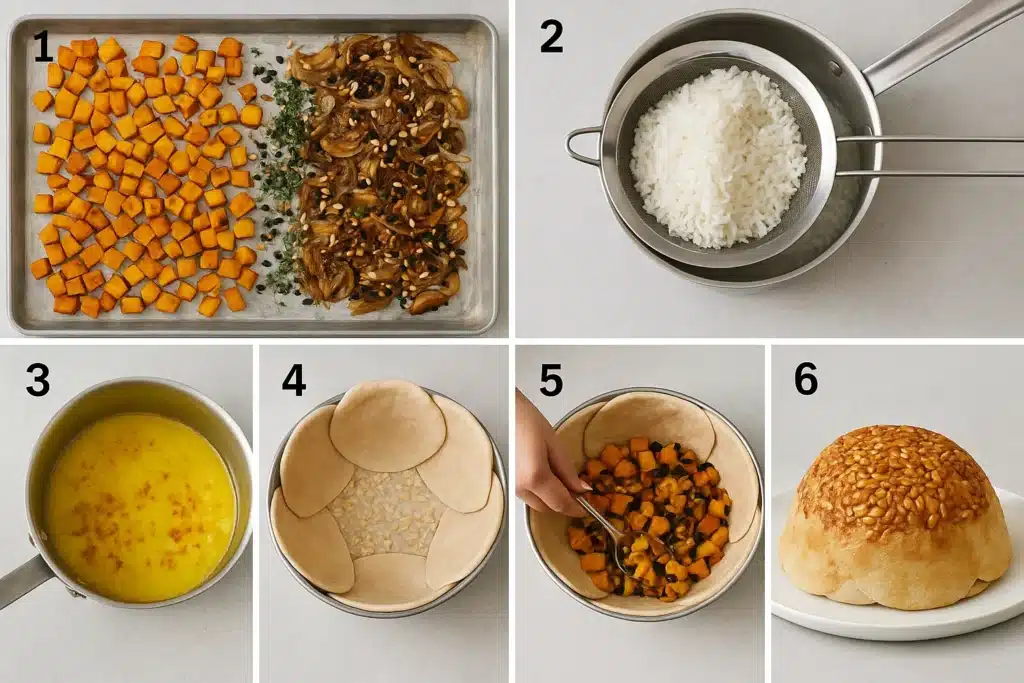 1

2

3

4

5

6